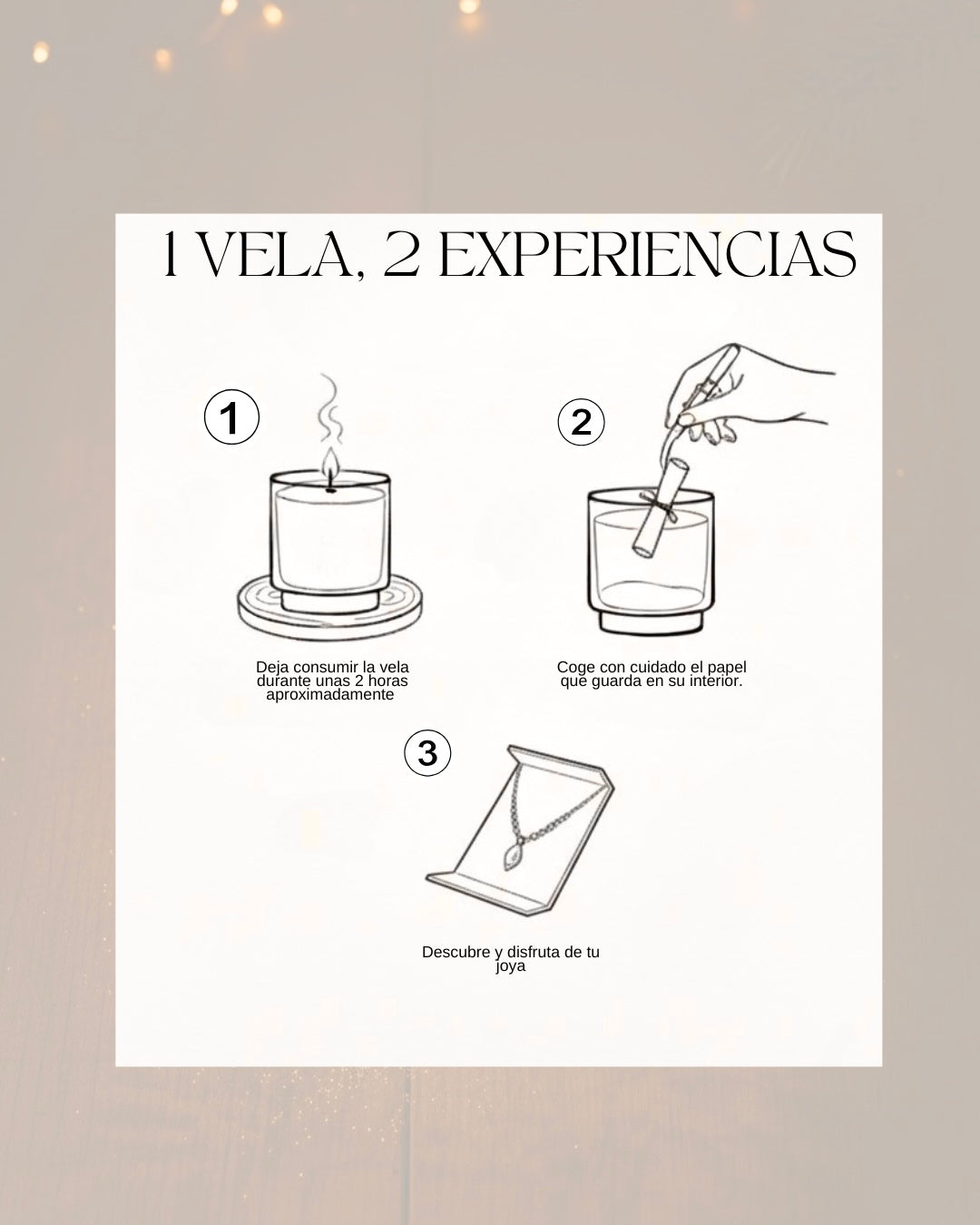 1 VELA, 2 EXPERIENCIAS

1

Deja consumir la vela durante unas 2 horas aproximadamente

2

Coge con cuidado el papel que guarda en su interior.

3

Descubre y disfruta de tu joya